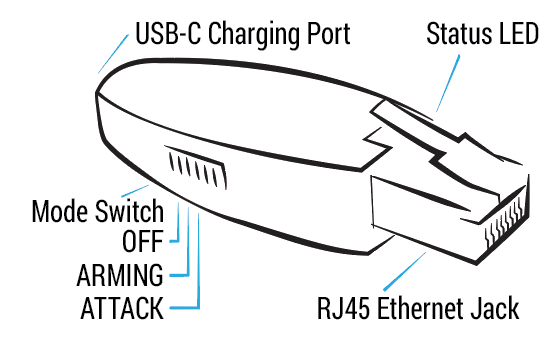 USB-C Charging Port

Status LED

Mode Switch
OFF
ARMING
ATTACK

RJ45 Ethernet Jack